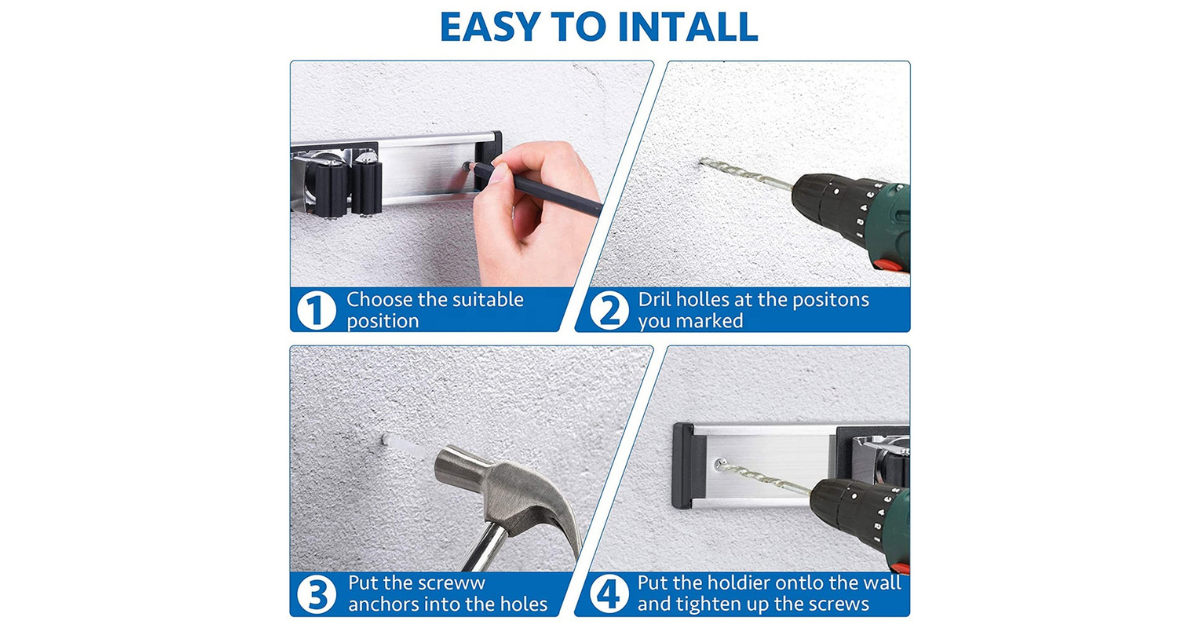 EASY TO INTALL

1 Choose the suitable position

2 Dril holles at the positons you marked

3 Put the screww anchors into the holes

4 Put the holdier ontlo the wall and tighten up the screws